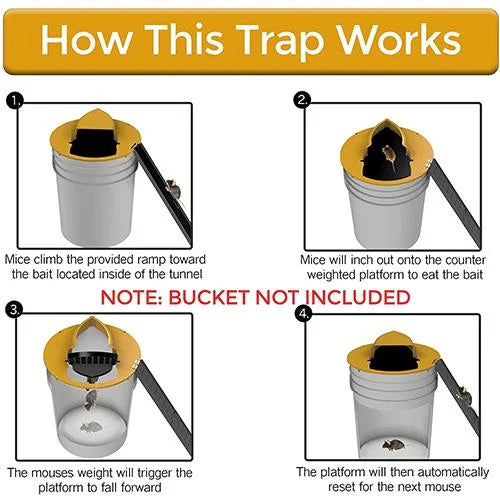 How This Trap Works

1.

Mice climb the provided ramp toward the bait located inside of the tunnel

2.

Mice will inch out onto the counter weighted platform to eat the bait

NOTE: BUCKET NOT INCLUDED

3.

The mouses weight will trigger the platform to fall forward

4.

The platform will then automatically reset for the next mouse