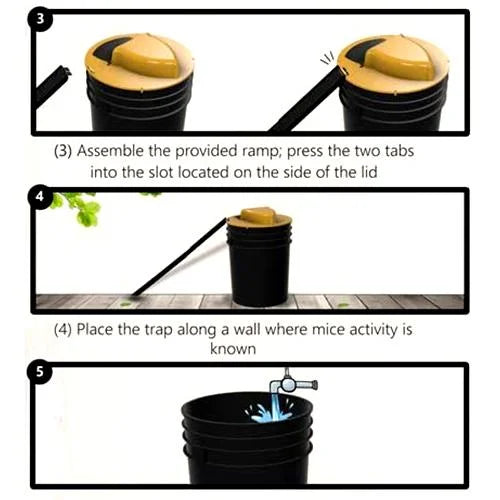 3

(3) Assemble the provided ramp; press the two tabs into the slot located on the side of the lid

4

(4) Place the trap along a wall where mice activity is known

5