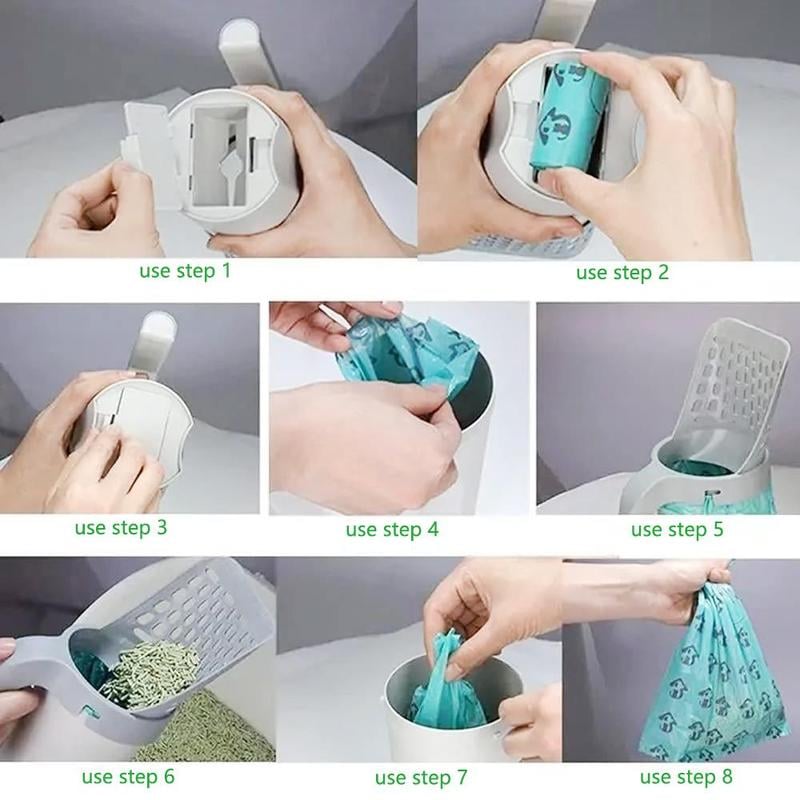 use step 1

use step 2

use step 3

use step 4

use step 5

use step 6

use step 7

use step 8