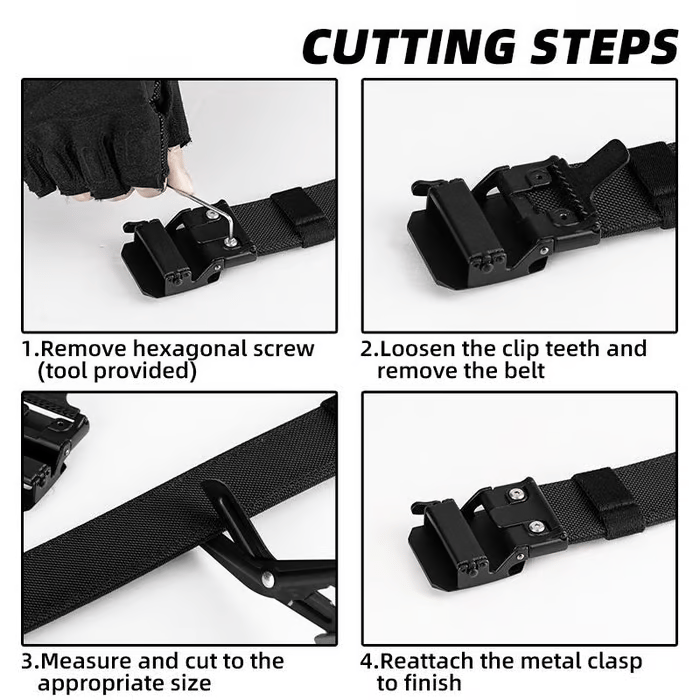 CUTTING STEPS

1.Remove hexagonal screw (tool provided)

2.Loosen the clip teeth and remove the belt

3.Measure and cut to the appropriate size

4.Reattach the metal clasp to finish