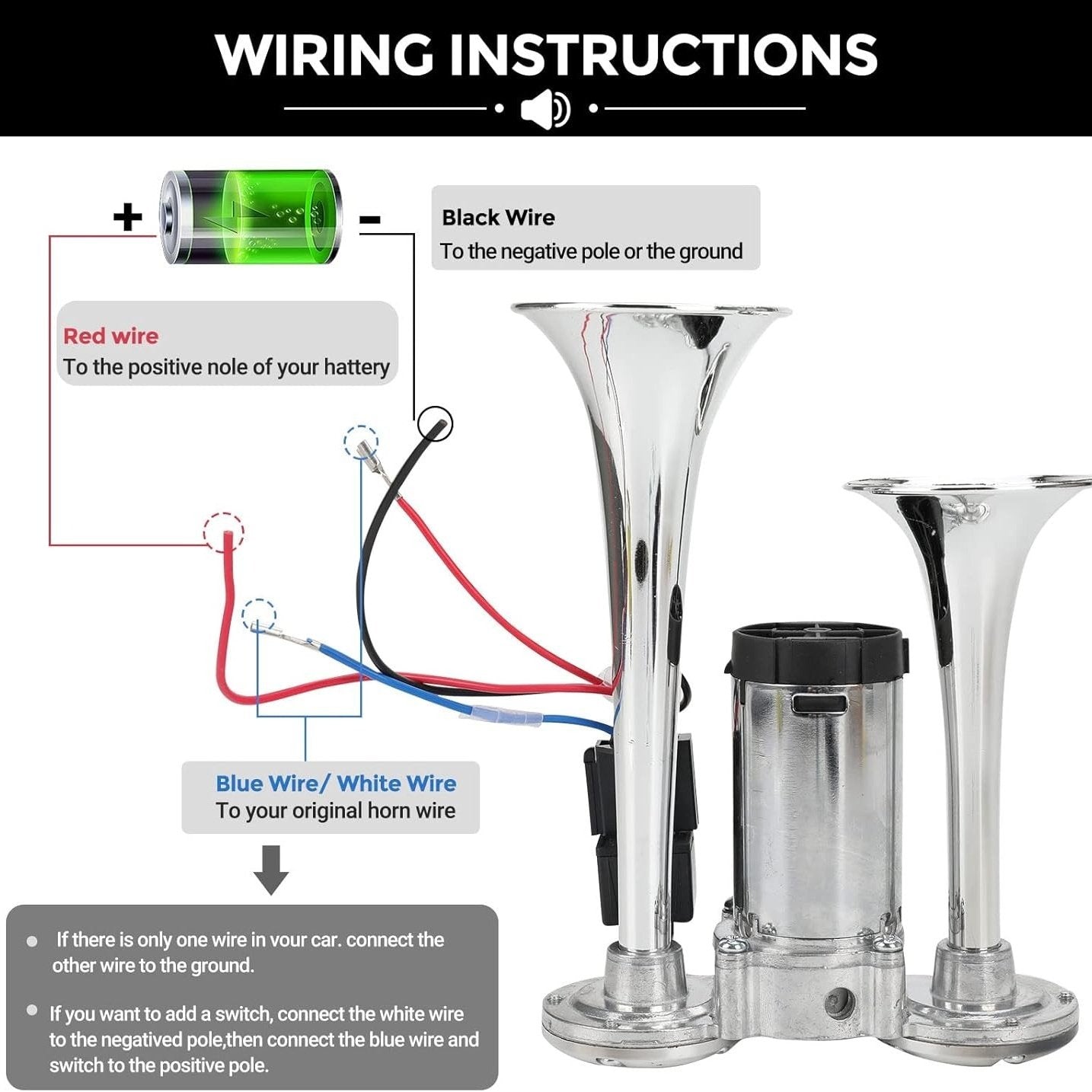 WIRING INSTRUCTIONS

+

-

Black Wire
To the negative pole or the ground

Red wire
To the positive nole of your hattery

Blue Wire/ White Wire
To your original horn wire

If there is only one wire in vour car. connect the other wire to the ground.

If you want to add a switch, connect the white wire to the negatived pole,then connect the blue wire and switch to the positive pole.